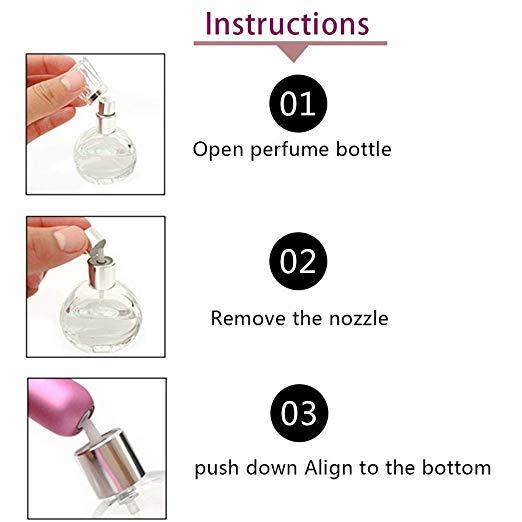 Instructions

01
Open perfume bottle

02
Remove the nozzle

03
push down Align to the bottom