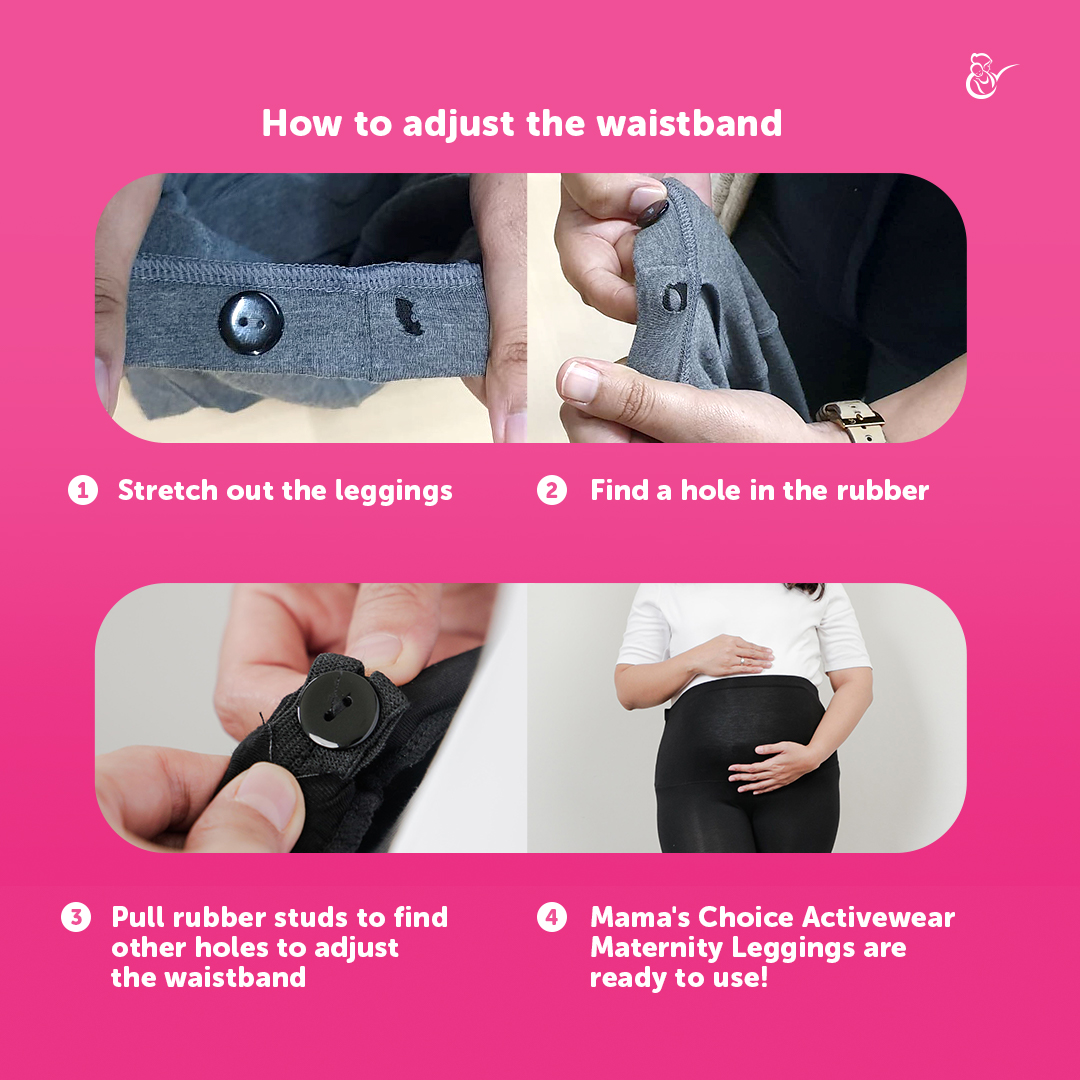 How to adjust the waistband

1 Stretch out the leggings

2 Find a hole in the rubber

3 Pull rubber studs to find other holes to adjust the waistband

4 Mama's Choice Activewear Maternity Leggings are ready to use!