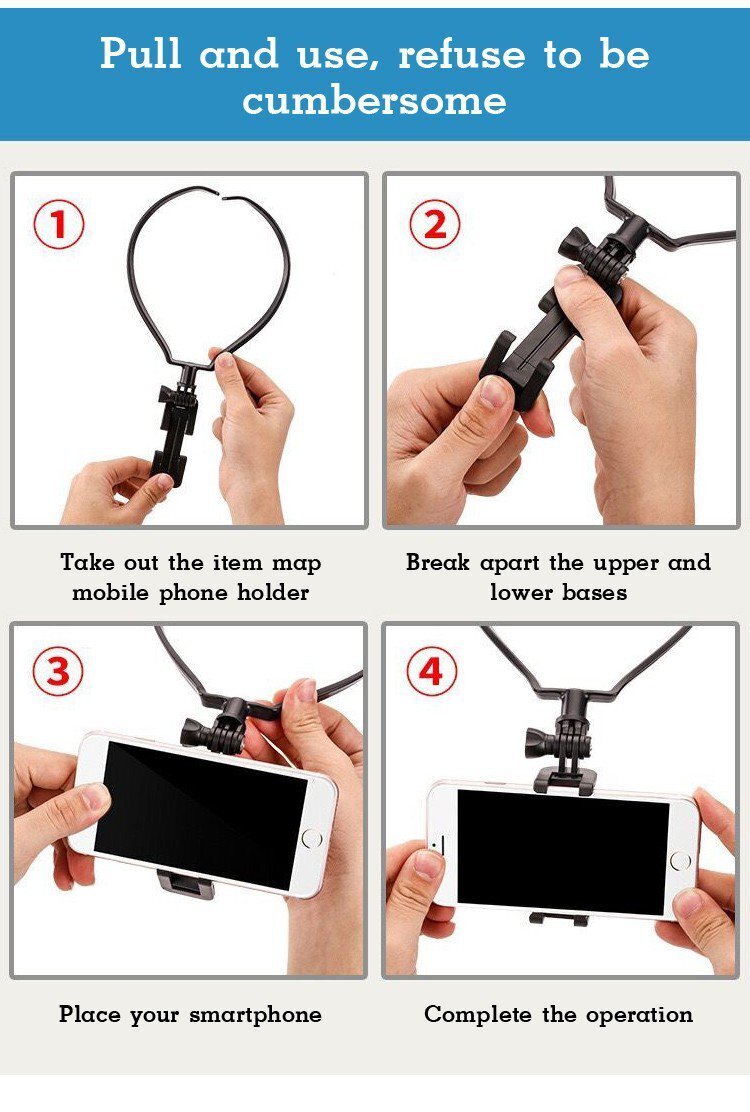 Pull and use, refuse to be cumbersome

1

Take out the item map mobile phone holder

2

Break apart the upper and lower bases

3

Place your smartphone

4

Complete the operation