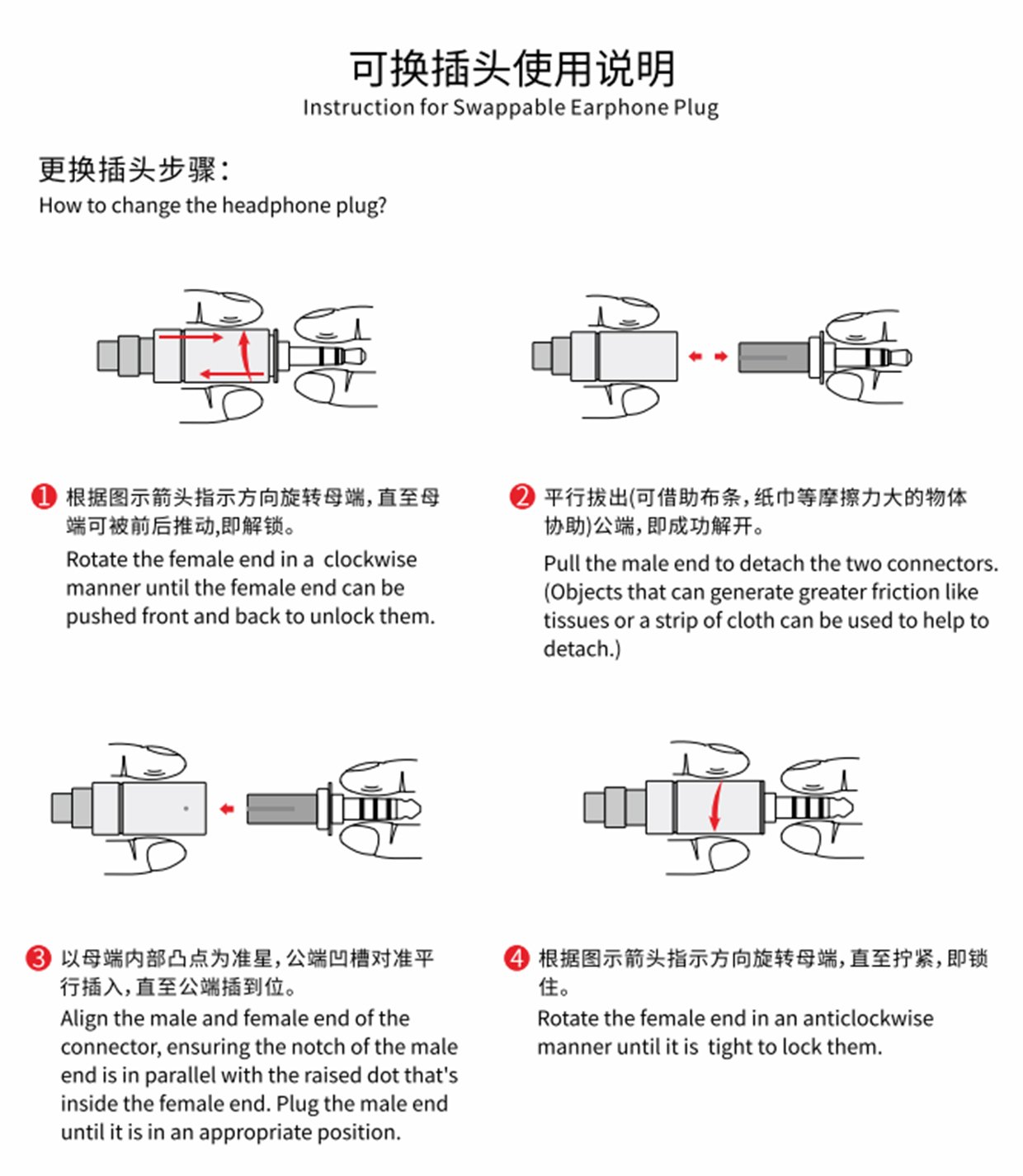 可换插头使用说明
Instruction for Swappable Earphone Plug

更换插头步骤:
How to change the headphone plug?

1 根据图示箭头指示方向旋转母端,直至母端可被前后推动,即解锁。
Rotate the female end in a clockwise manner until the female end can be pushed front and back to unlock them.

2 平行拔出(可借助布条,纸巾等摩擦力大的物体协助)公端,即成功解开。
Pull the male end to detach the two connectors. (Objects that can generate greater friction like tissues or a strip of cloth can be used to help to detach.)

3 以母端内部凸点为准星,公端凹槽对准平行插入,直至公端插到位。
Align the male and female end of the connector, ensuring the notch of the male end is in parallel with the raised dot that's inside the female end. Plug the male end until it is in an appropriate position.

4 根据图示箭头指示方向旋转母端,直至拧紧,即锁住。
Rotate the female end in an anticlockwise manner until it is tight to lock them.